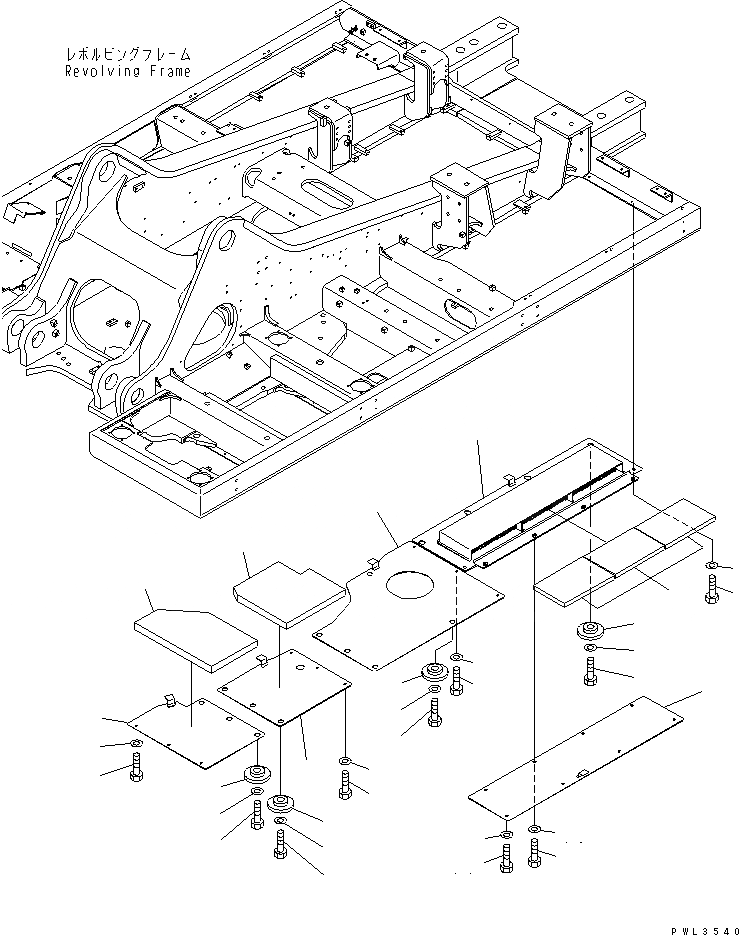 レボルビングフレーム
Revolving Frame

PWL3540