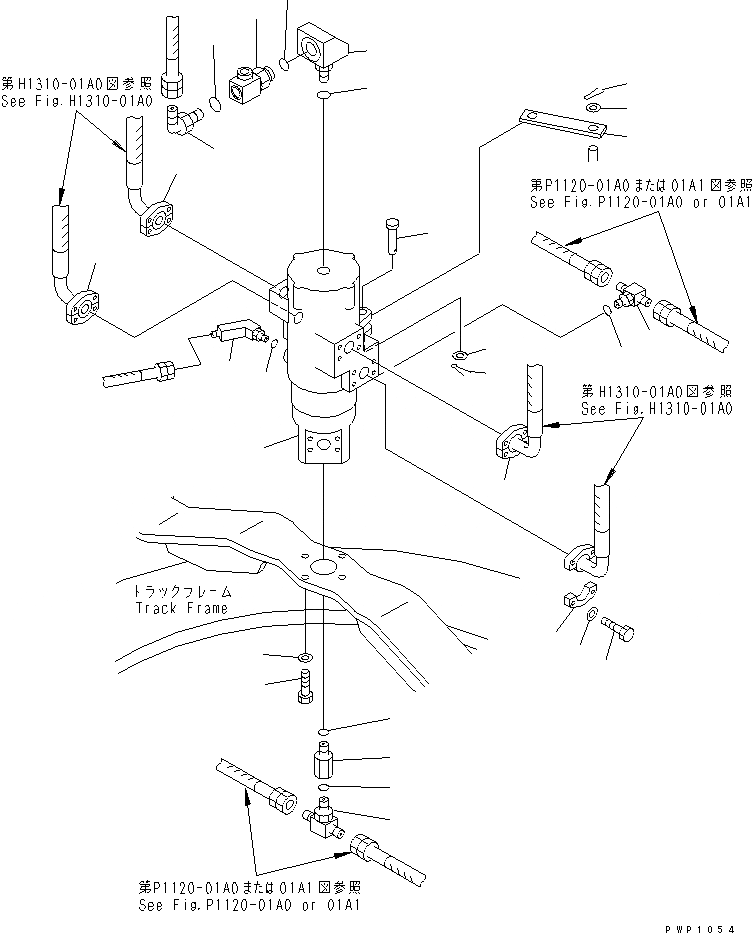 第H1310-01A0図参照
See Fig.H1310-01A0

第P1120-01A0または01A1図参照
See Fig.P1120-01A0 or 01A1

第H1310-01A0図参照
See Fig.H1310-01A0

トラックフレーム
Track Frame

第P1120-01A0または01A1図参照
See Fig.P1120-01A0 or 01A1

PWP1054