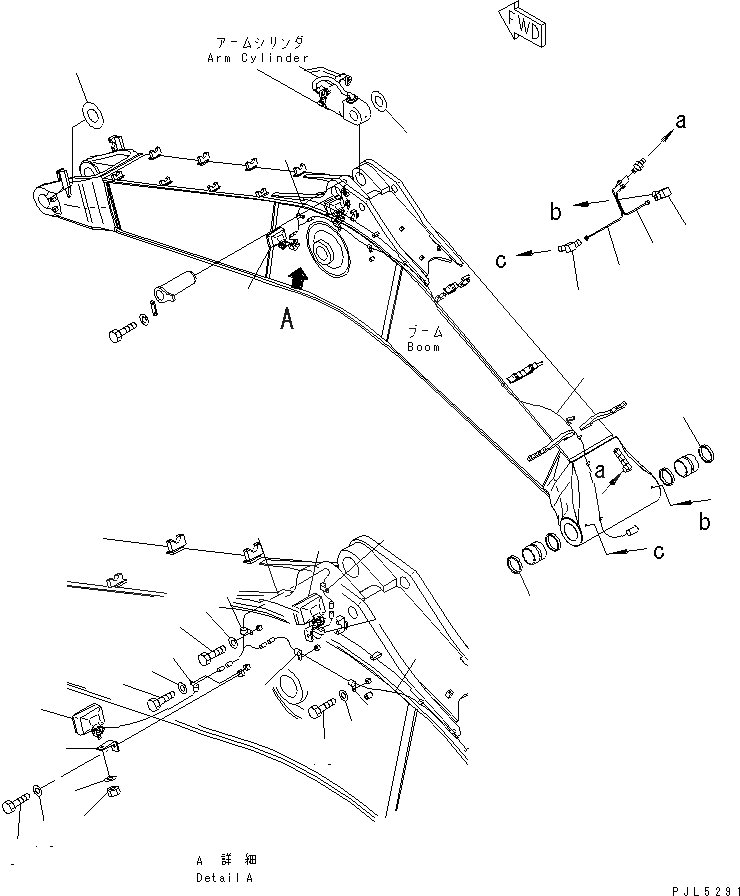 FWD

アームシリンダ
Arm Cylinder

a
b
c

A

ブーム
Boom

a
b
c

A 詳細
Detail A

PJL5291