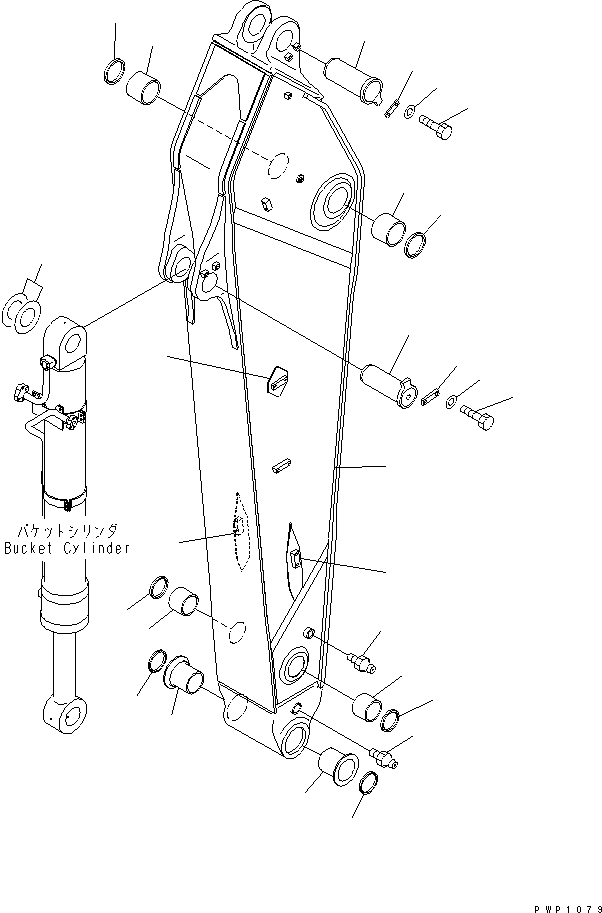 バケットシリンダ
Bucket Cylinder

PWP1079