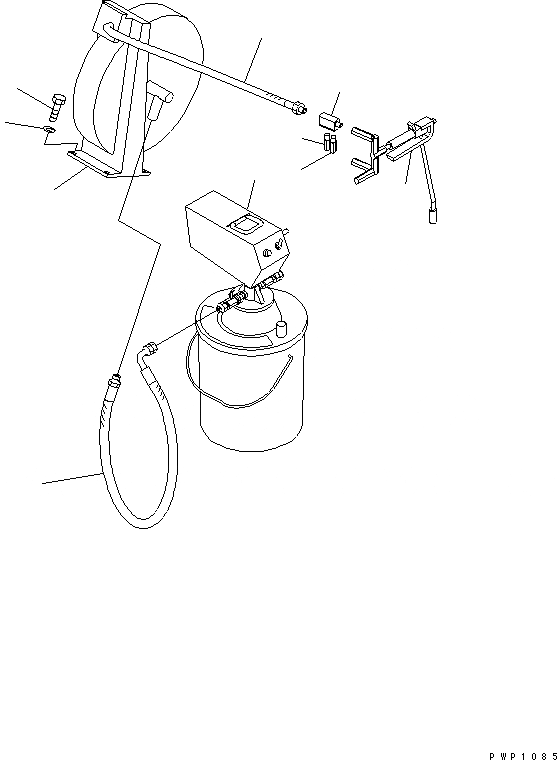 PWP1085