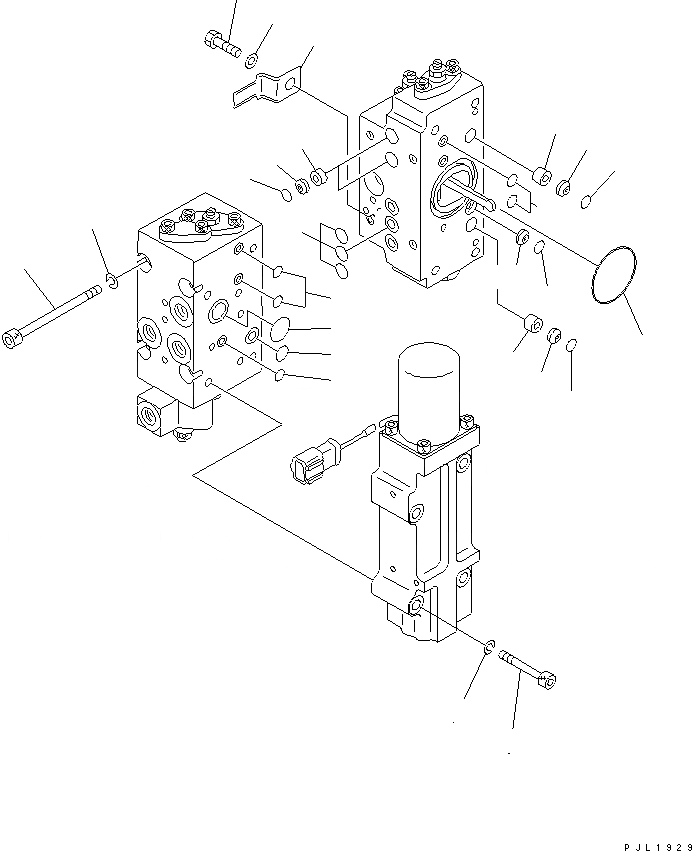 PJL1929