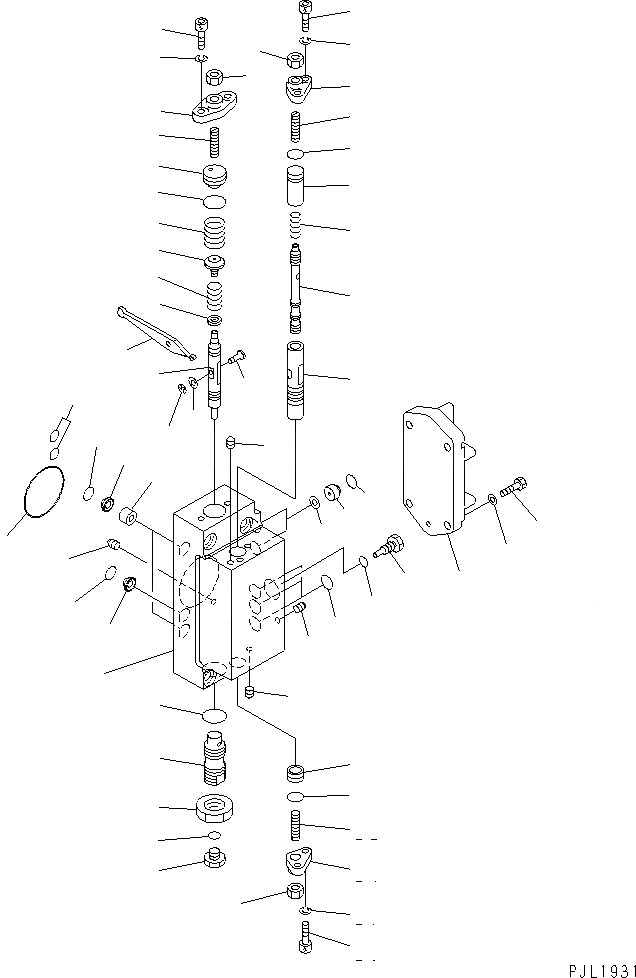 PJL1931