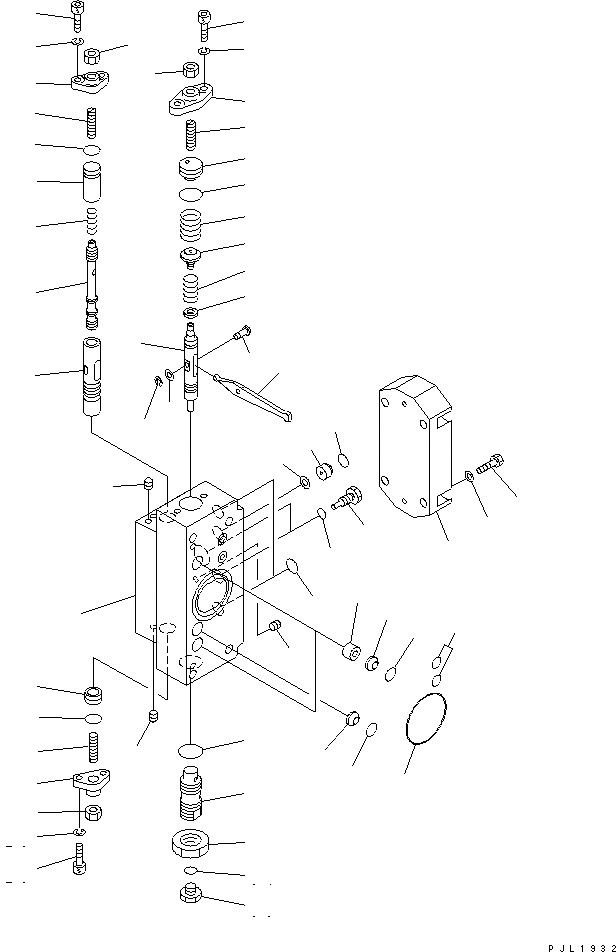 PJL1932