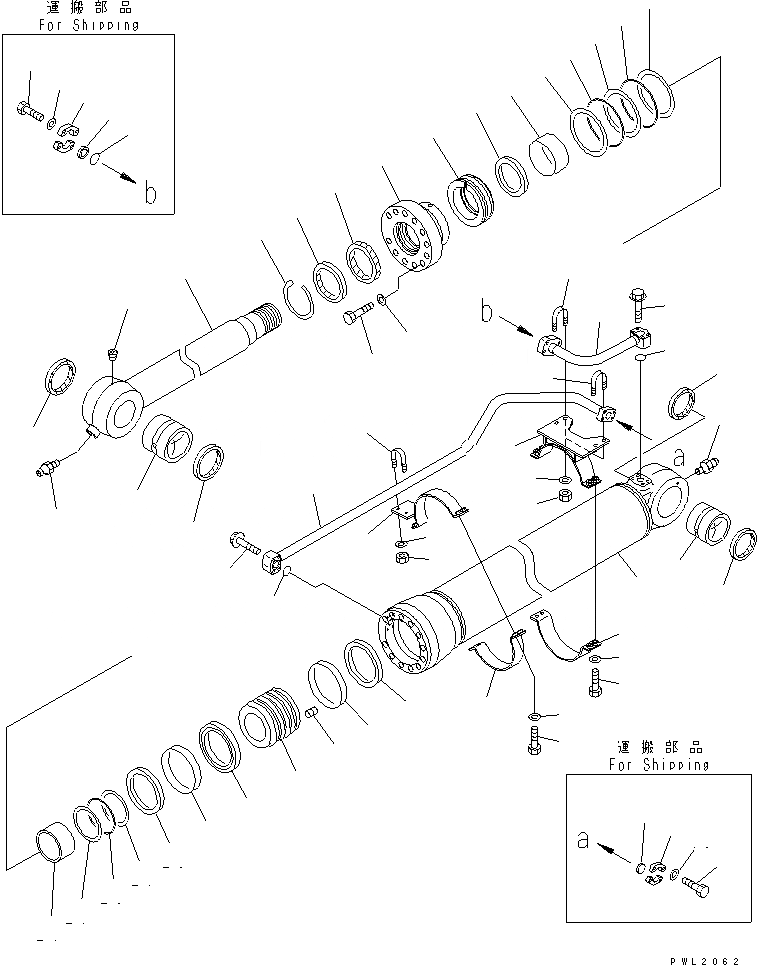 運搬部品
For Shipping

b

b

a

運搬部品
For Shipping

a

PWL2062