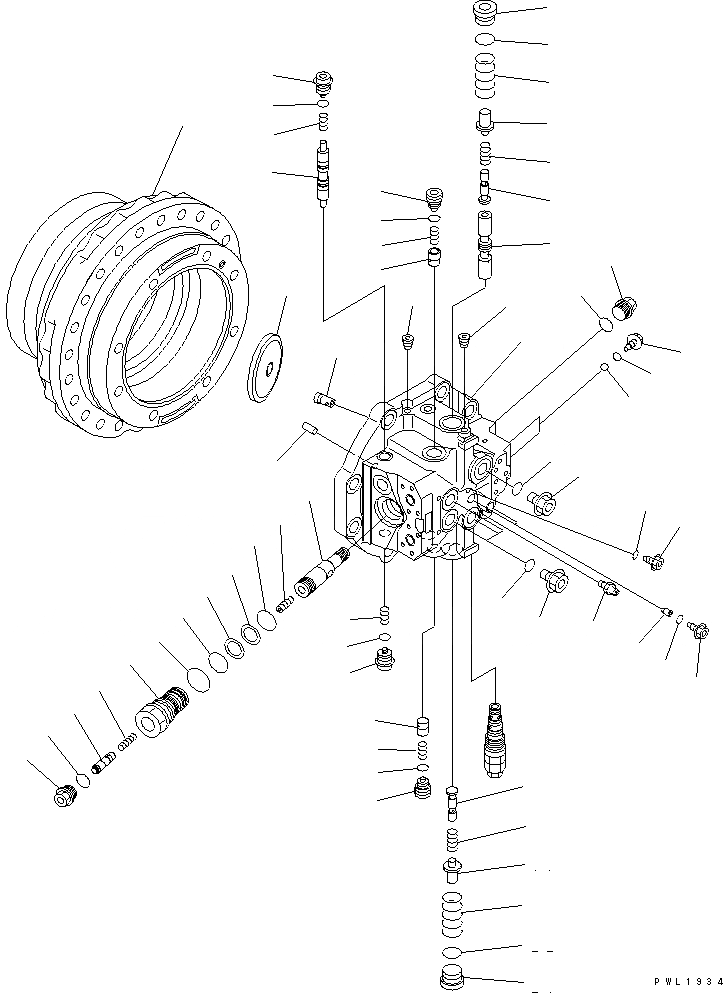 PWL1934