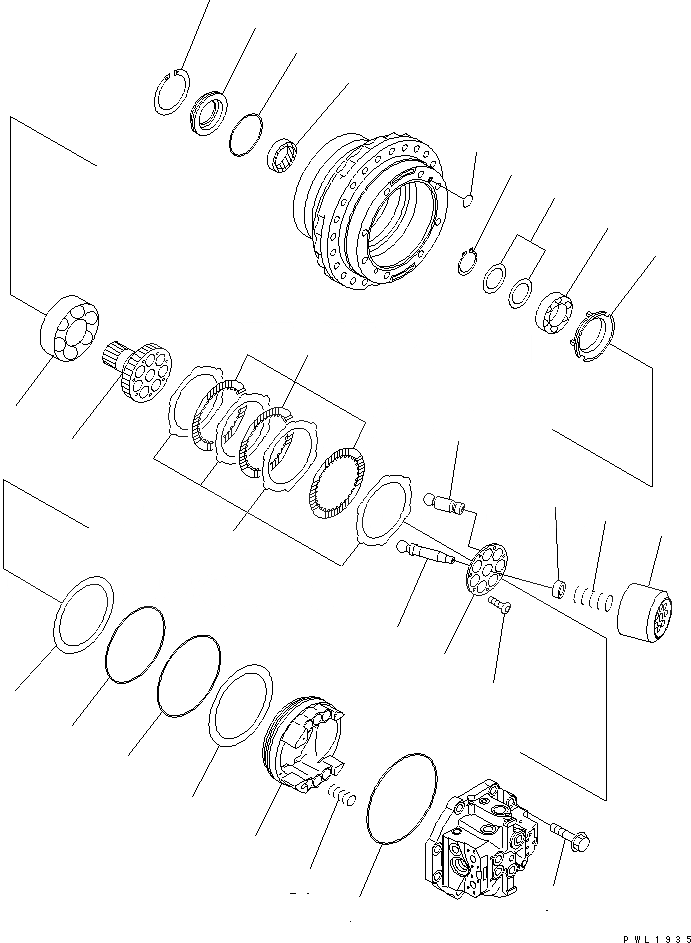 PWL1935