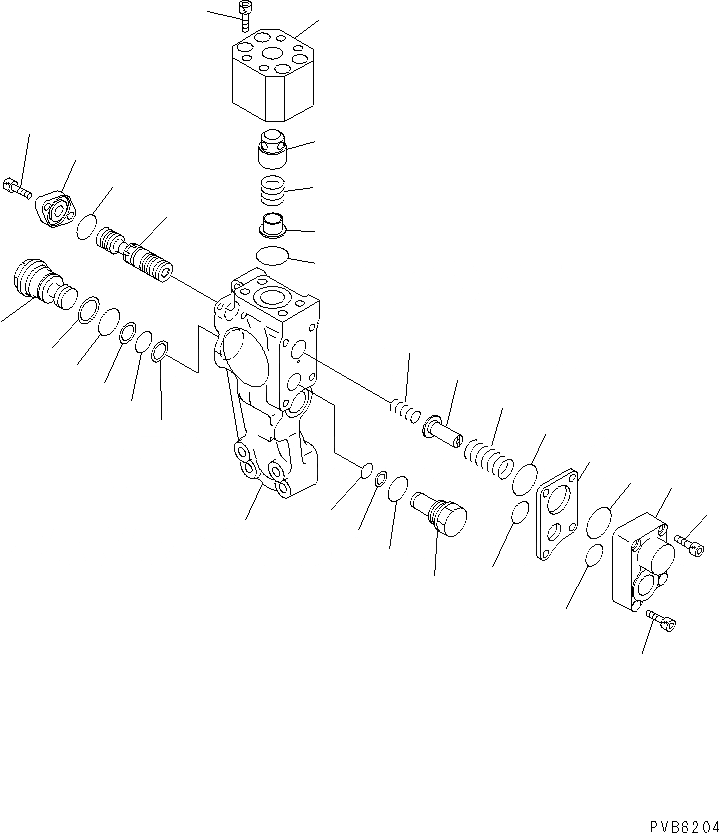 PVB6204