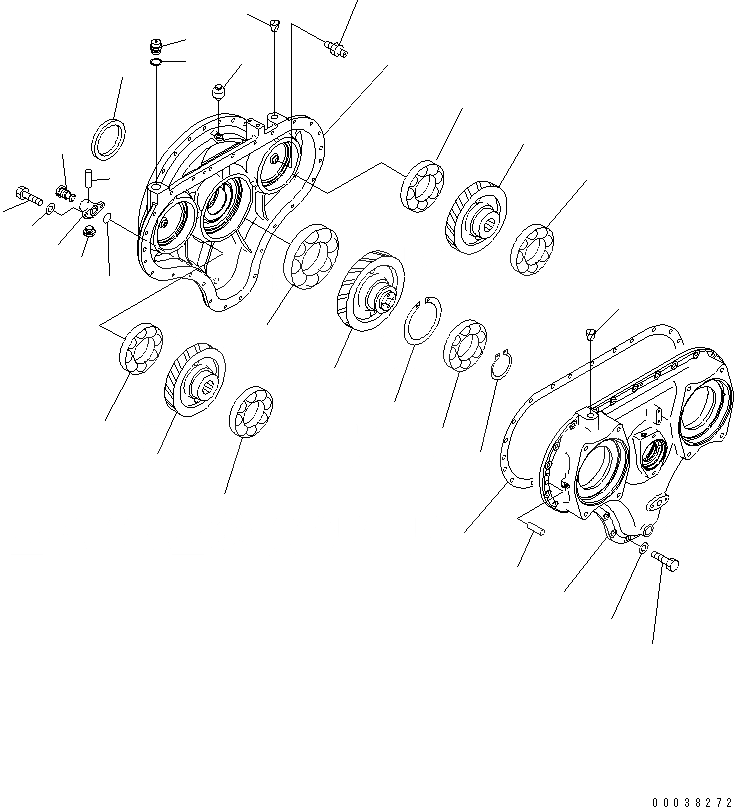 00038272