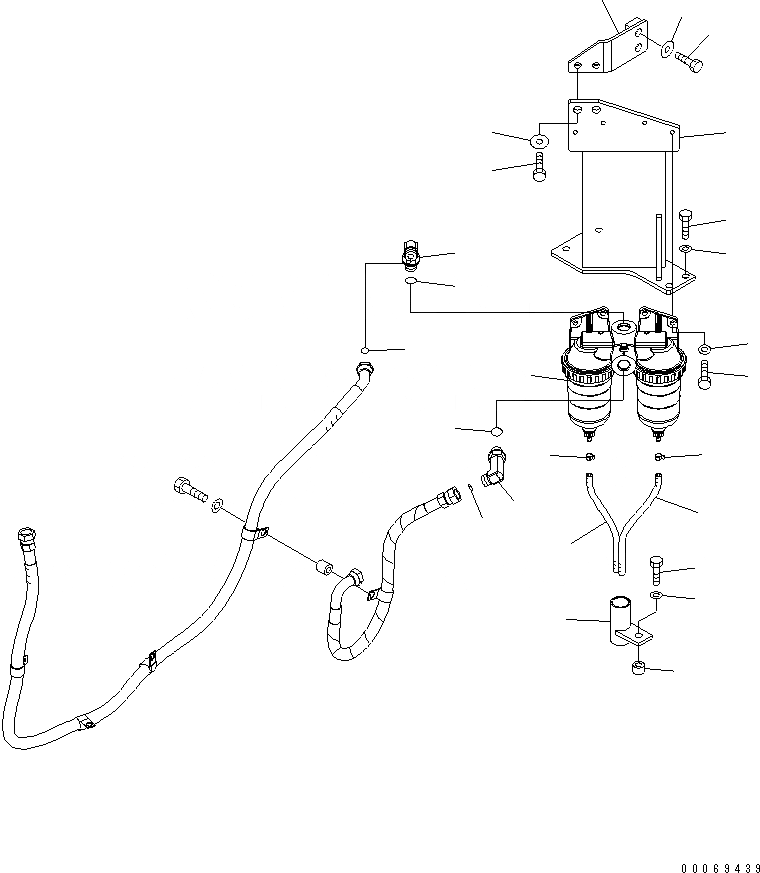 00069439