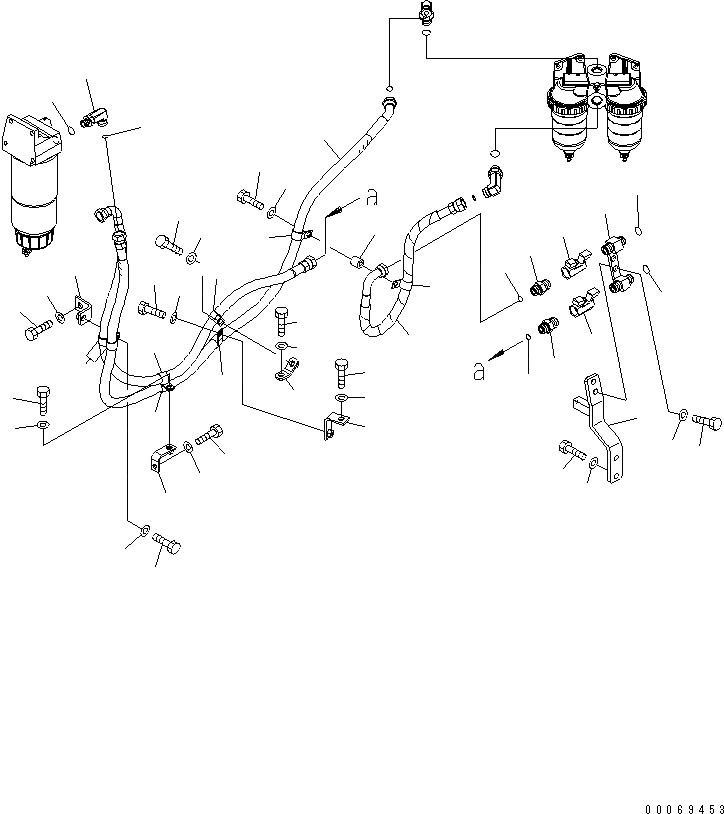 a
a
00069453