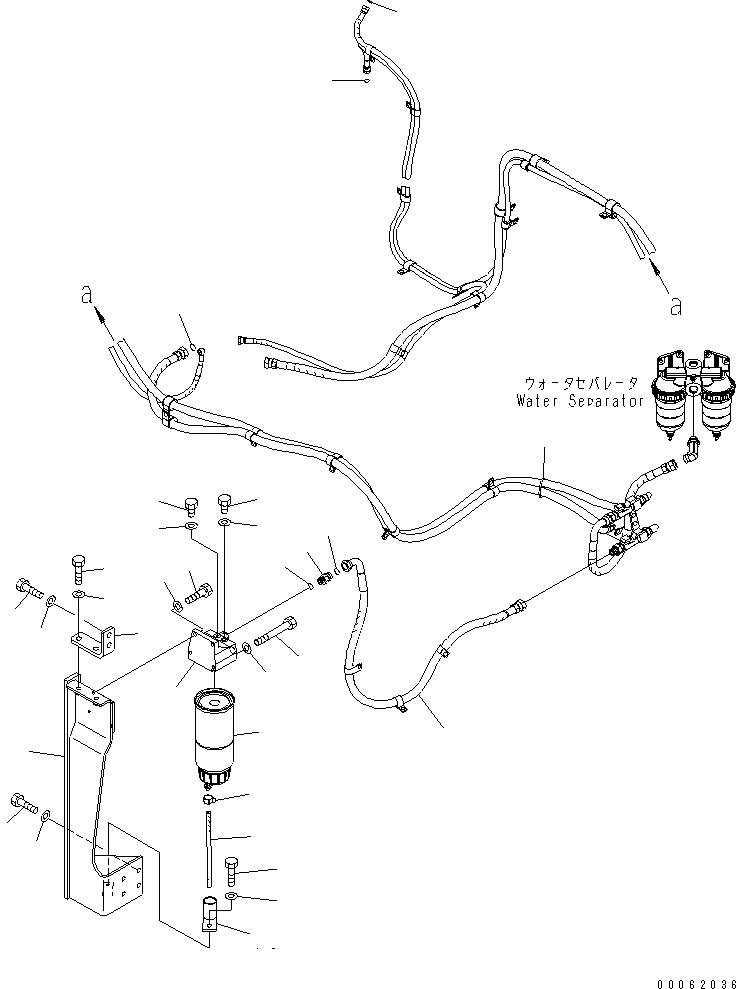 a

a

ウォータセパレータ
Water Separator

00062036