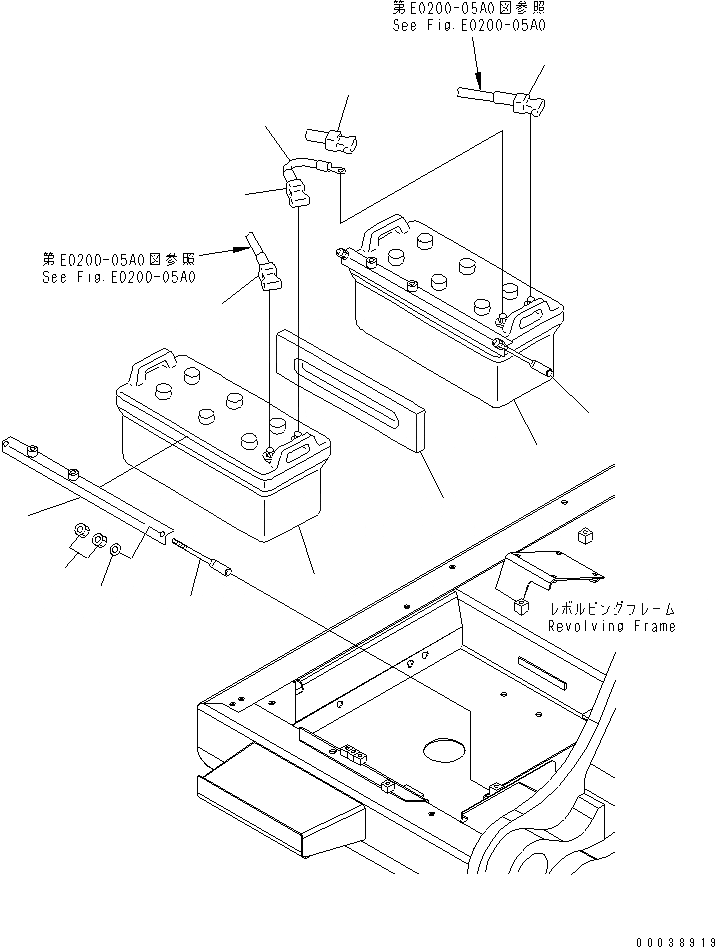 第E0200-05A0図参照
See Fig.E0200-05A0

第E0200-05A0図参照
See Fig.E0200-05A0

レボルビングフレーム
Revolving Frame

00038919