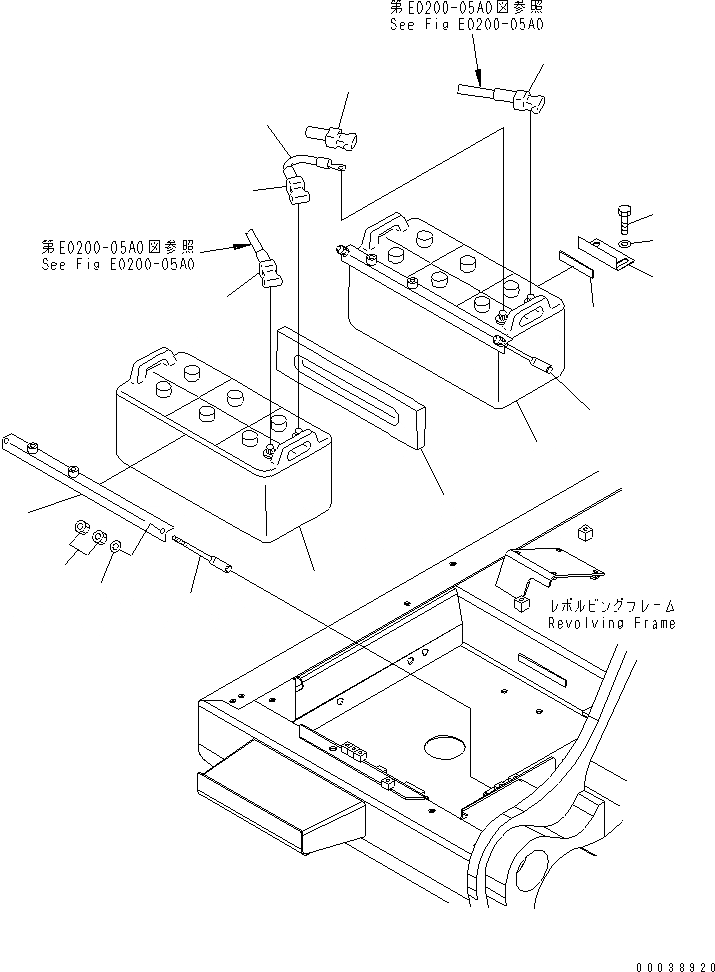 第E0200-05A0図参照
See Fig E0200-05A0

第E0200-05A0図参照
See Fig E0200-05A0

レボルビングフレーム
Revolving Frame

00038920