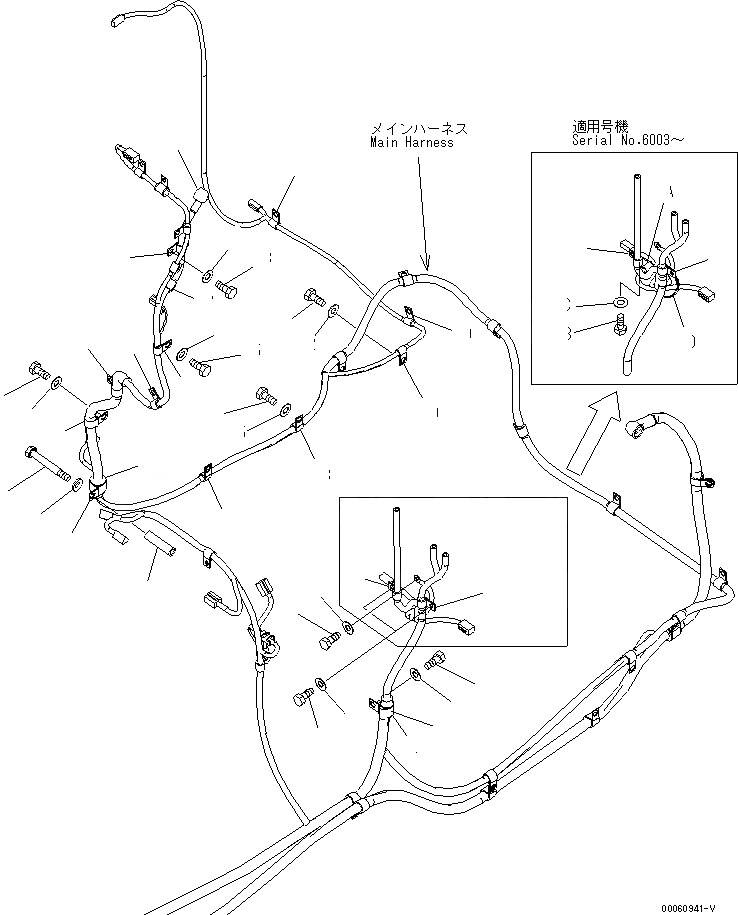 メインハーネス
Main Harness

適用号機
Serial No.6003～

00060941-V