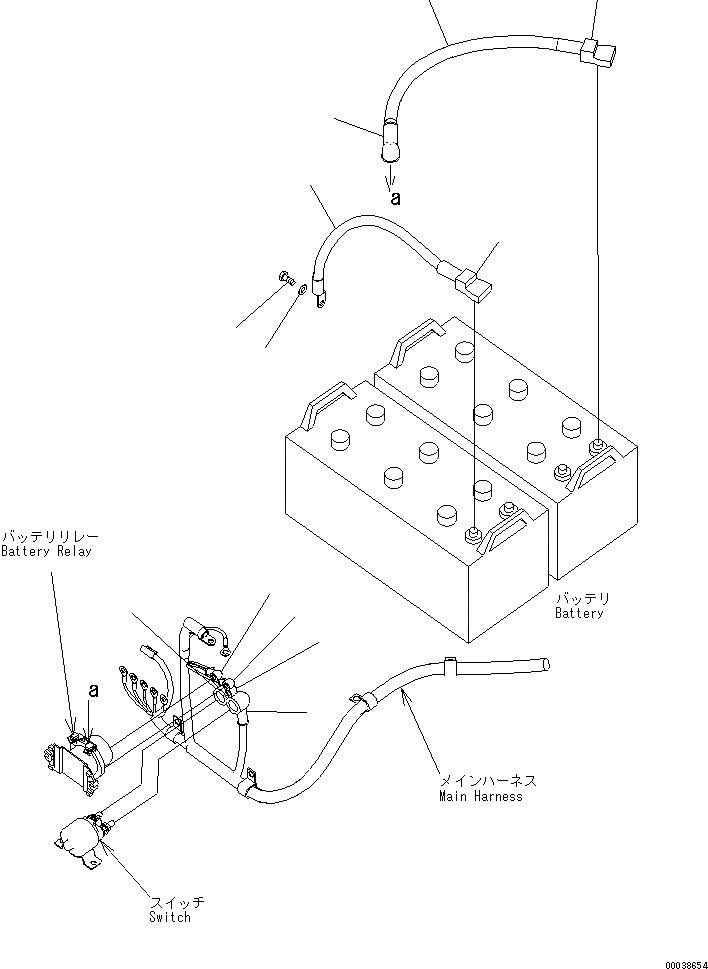 a

バッテリリレー
Battery Relay

a

バッテリ
Battery

メインハーネス
Main Harness

スイッチ
Switch

00038654