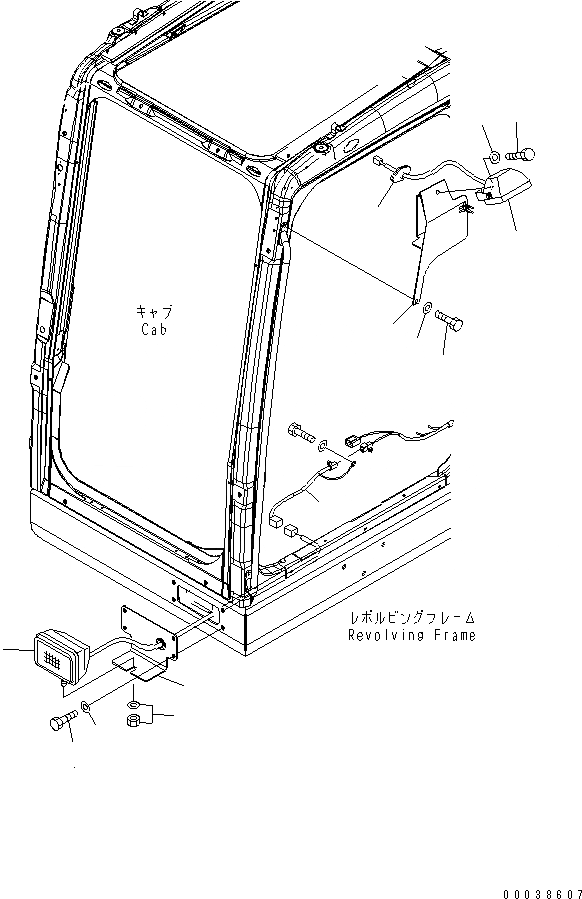 キャブ
Cab

レボルビングフレーム
Revolving Frame

00038607