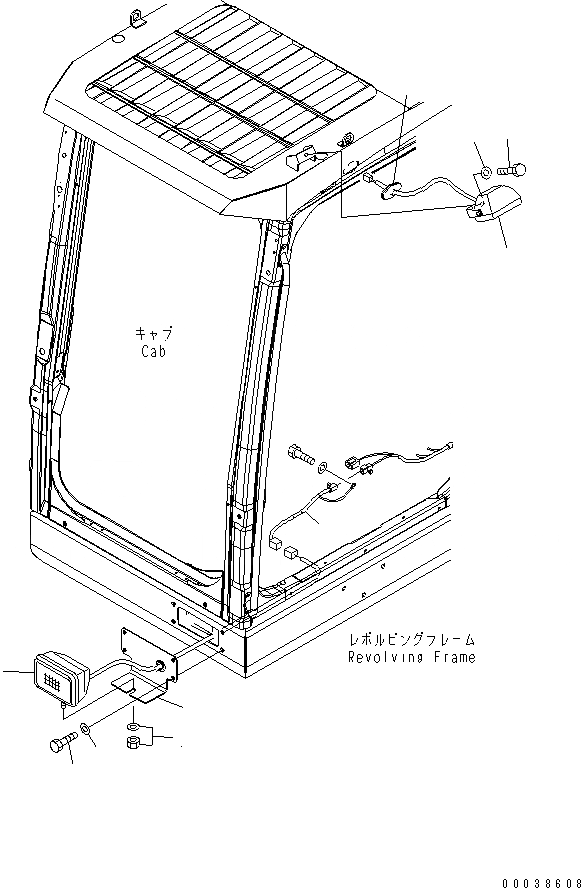 キャブ
Cab

レボルビングフレーム
Revolving Frame

00038608