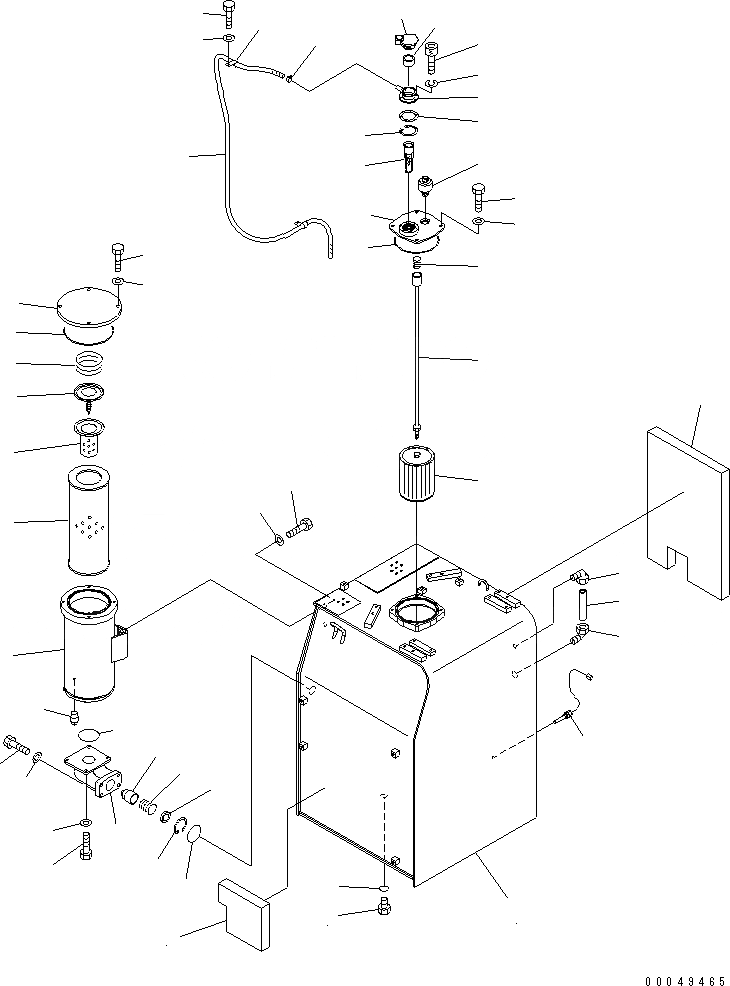 00049465