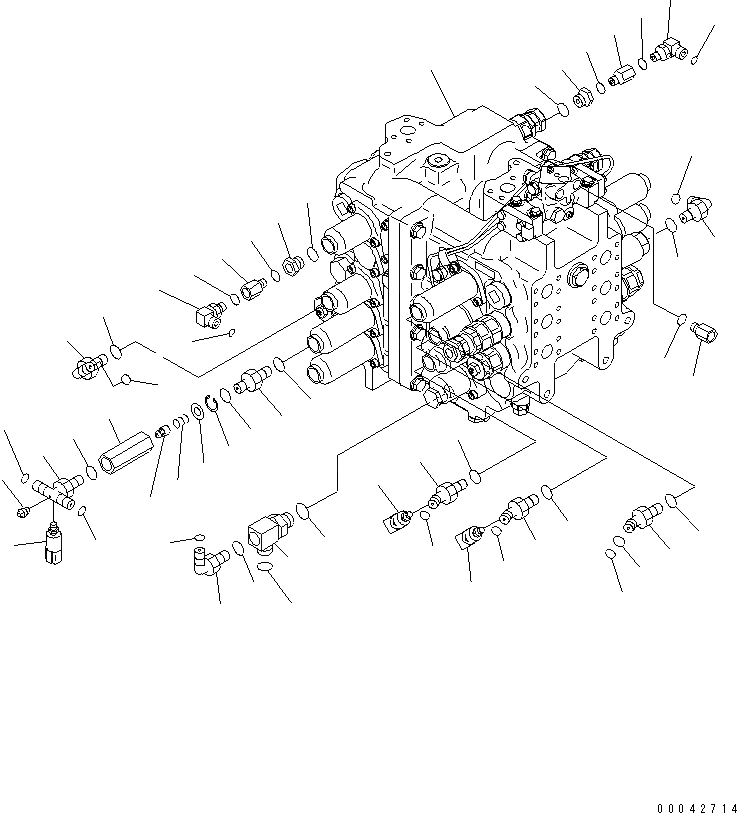 00042714