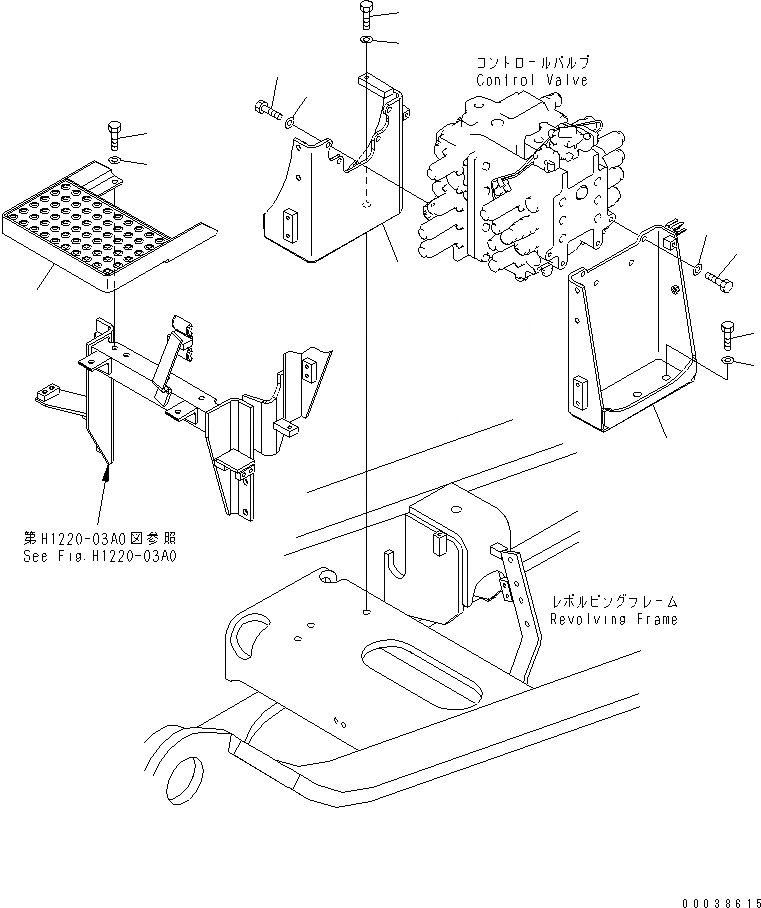 コントロールバルブ
Control Valve

第H1220-03A0図参照
See Fig.H1220-03A0

レボルビングフレーム
Revolving Frame

00038615