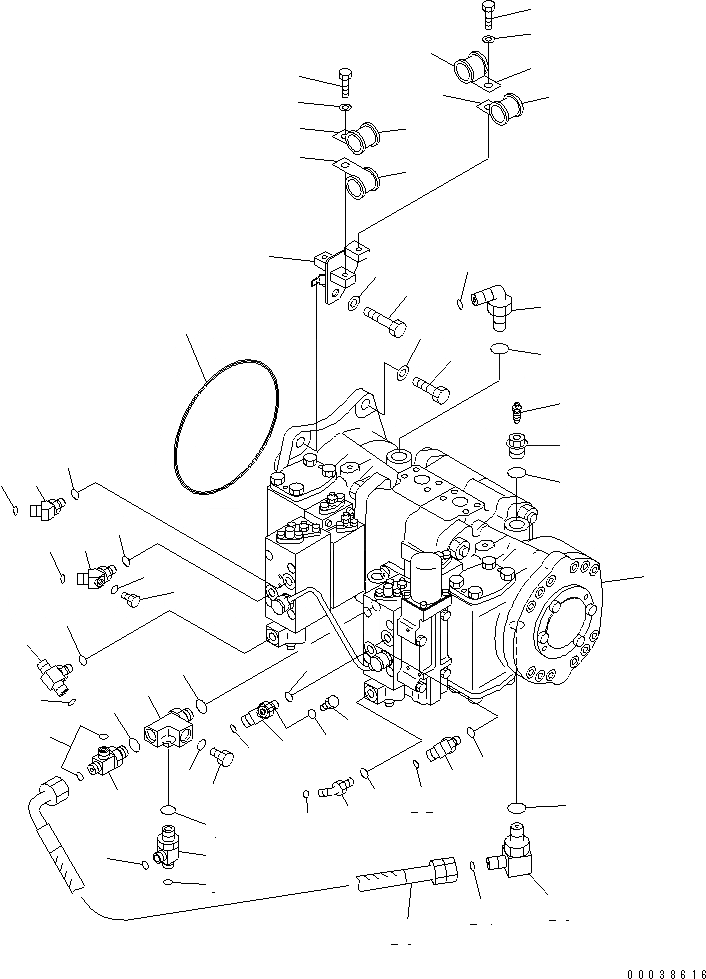 00038616