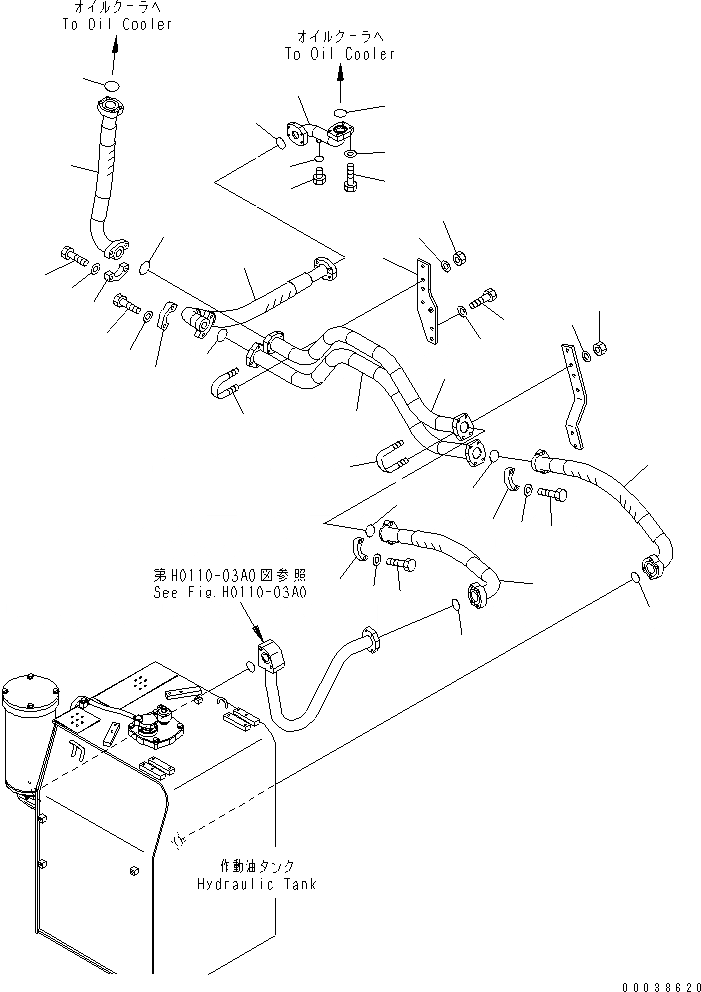 オイルクーラへ
To Oil Cooler

オイルクーラへ
To Oil Cooler

第H0110-03A0図参照
See Fig.H0110-03A0

作動油タンク
Hydraulic Tank

00038620