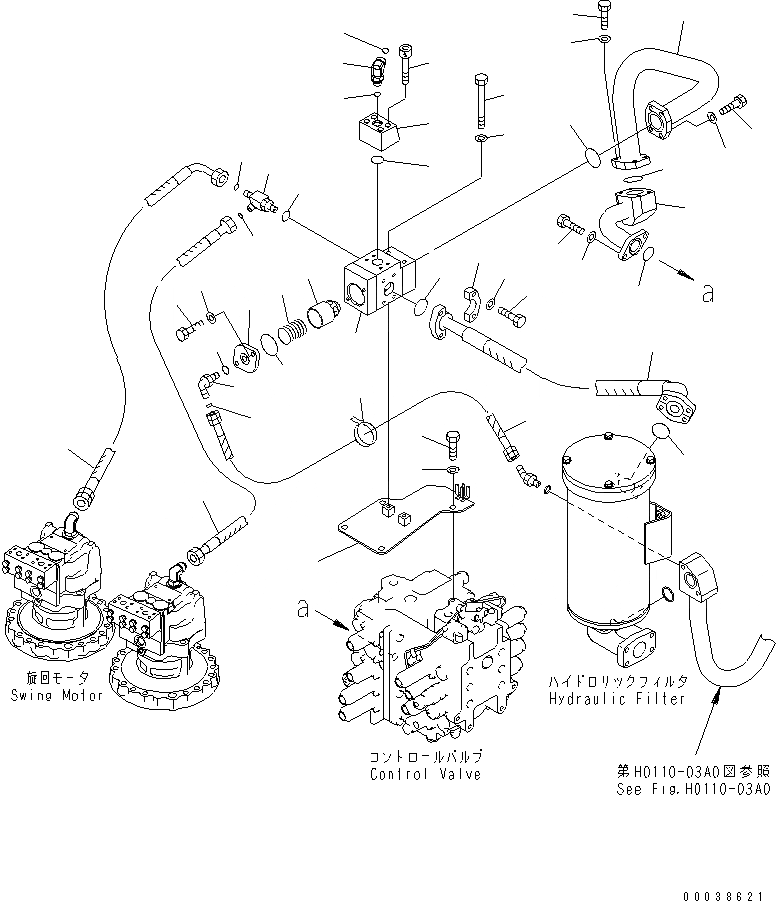 a

a

旋回モータ
Swing Motor

コントロールバルブ
Control Valve

ハイドロリックフィルタ
Hydraulic Filter

第H0110-03A0図参照
See Fig.H0110-03A0

00038621