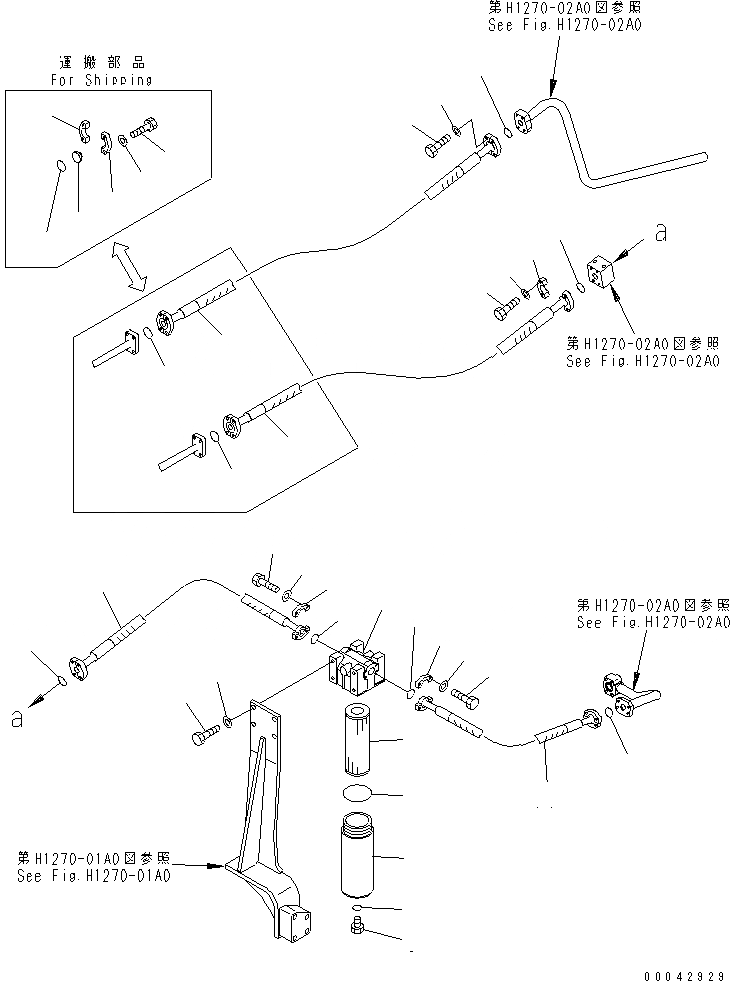 第H1270-02A0図参照
See Fig.H1270-02A0

運搬部品
For Shipping

a

第H1270-02A0図参照
See Fig.H1270-02A0

第H1270-02A0図参照
See Fig.H1270-02A0

a

第H1270-01A0図参照
See Fig.H1270-01A0

00042929