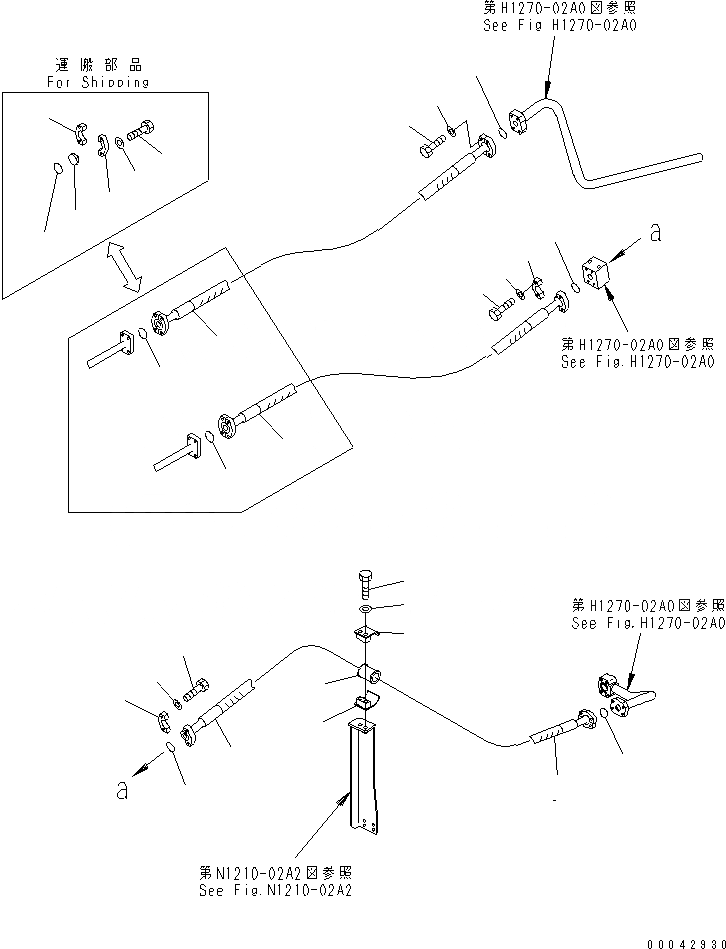 第H1270-02A0図参照
See Fig H1270-02A0

運搬部品
For Shipping

a

第H1270-02A0図参照
See Fig.H1270-02A0

第H1270-02A0図参照
See Fig.H1270-02A0

a

第N1210-02A2図参照
See Fig.N1210-02A2

00042930