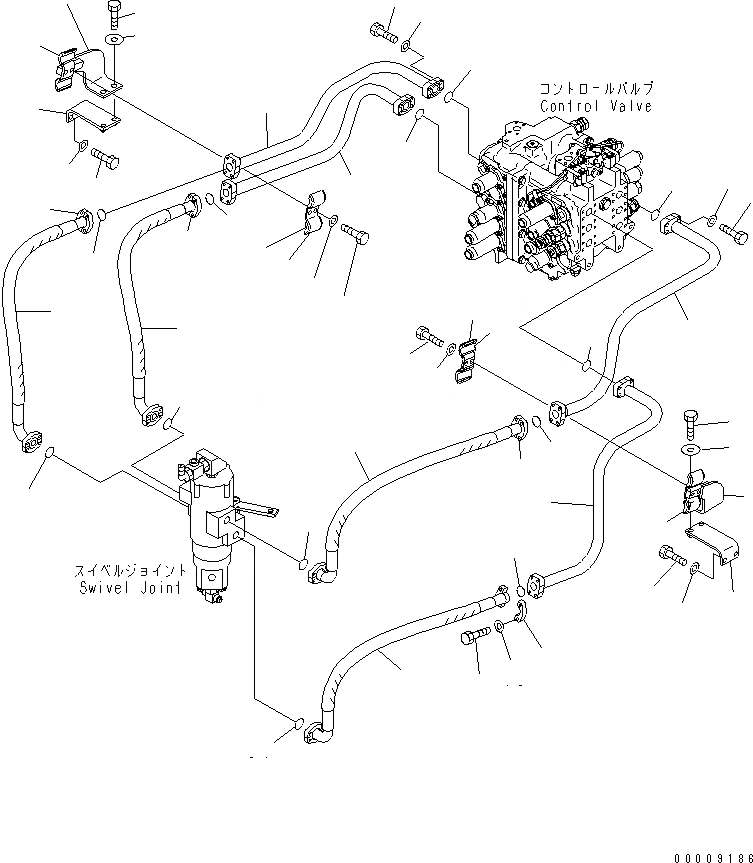 コントロールバルブ
Control Valve

スイベルジョイント
Swivel Joint

00009186