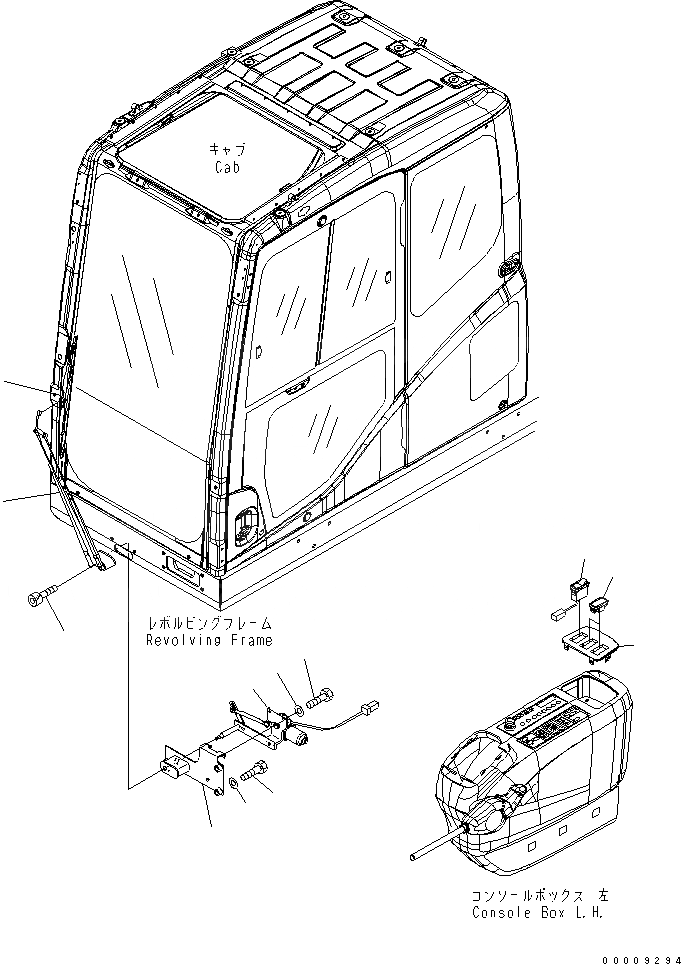 キャブ
Cab

レボルビングフレーム
Revolving Frame

コンソールボックス 左
Console Box L.H.

00009294