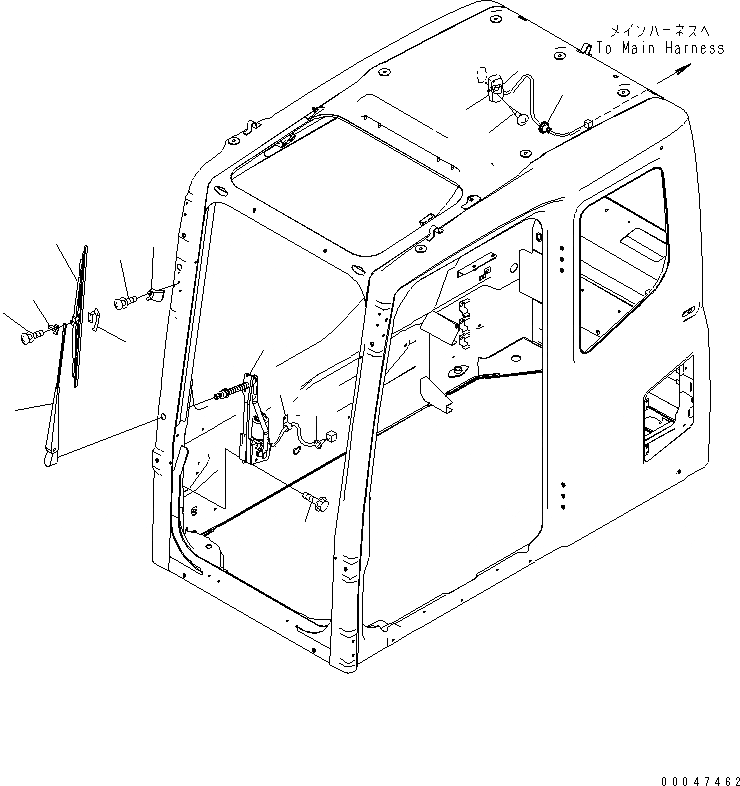 メインハーネスへ
To Main Harness

00047462