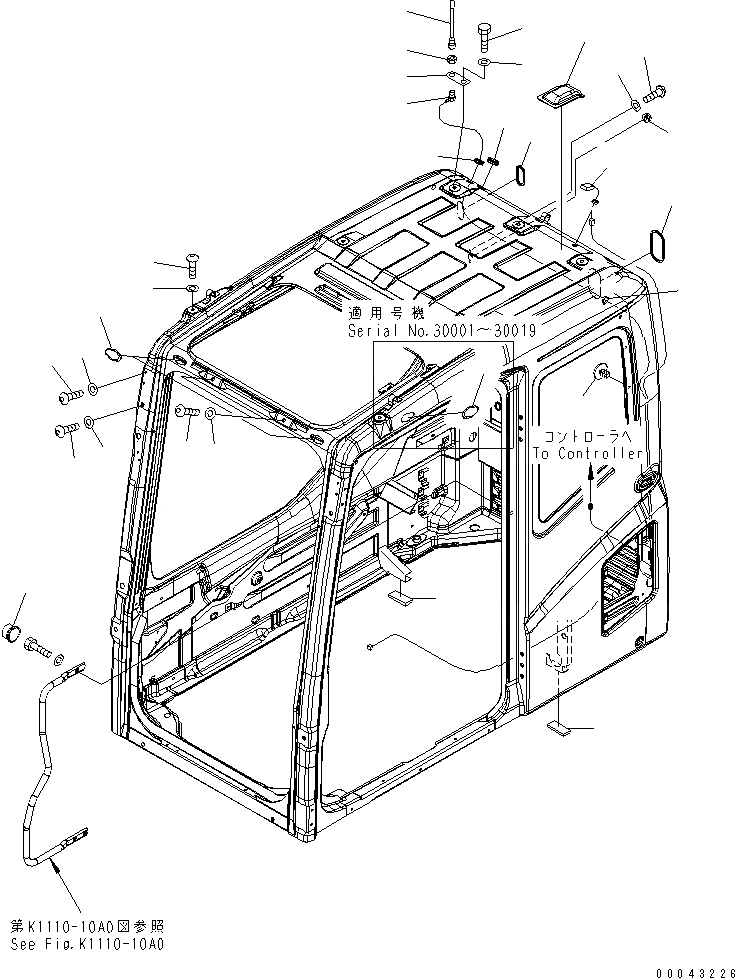 適用号機
Serial No.30001～30019

コントローラへ
To Controller

第K1110-10A0図参照
See Fig.K1110-10A0

00043226