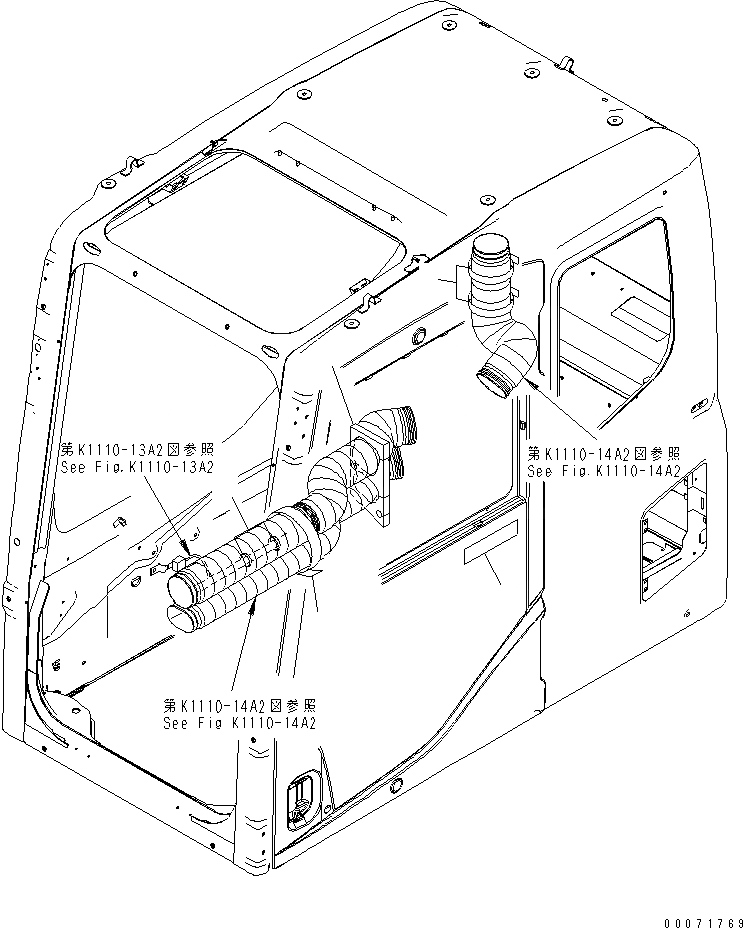 第K1110-13A2図参照
See Fig.K1110-13A2

第K1110-14A2図参照
See Fig.K1110-14A2

第K1110-14A2図参照
See Fig K1110-14A2

00071769