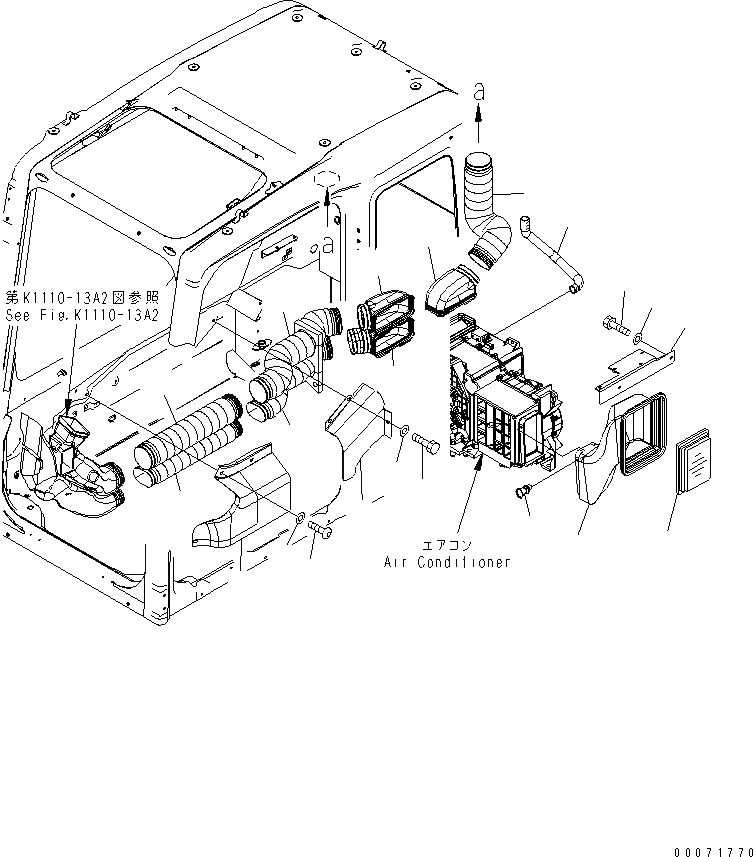 a

a

第K1110-13A2図参照
See Fig.K1110-13A2

エアコン
Air Conditioner

00071770