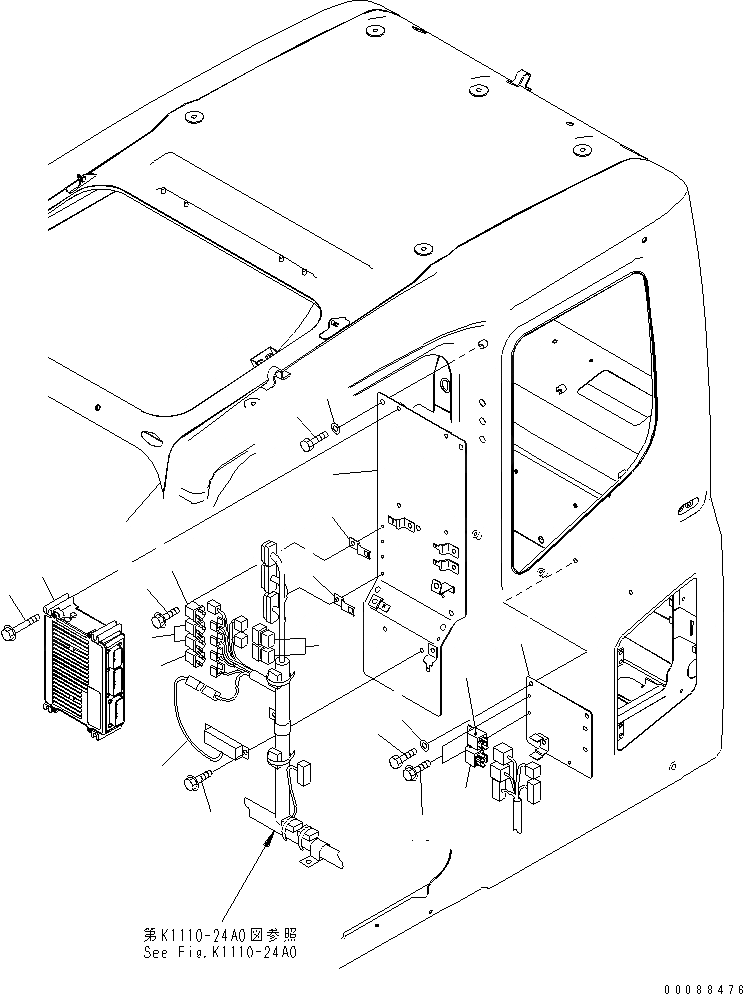 第K1110-24A0図参照
See Fig.K1110-24A0

00088476