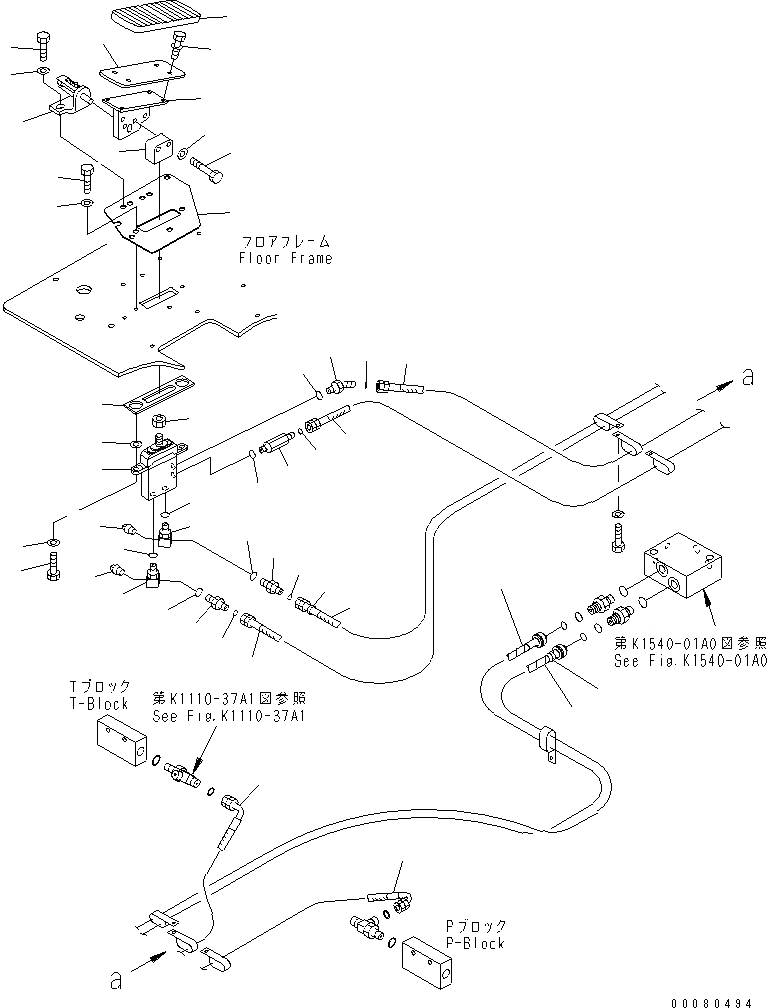 フロアフレーム
Floor Frame

a

第K1540-01A0図参照
See Fig.K1540-01A0

Tブロック
T-Block

第K1110-37A1図参照
See Fig.K1110-37A1

Pブロック
P-Block

a

00080494