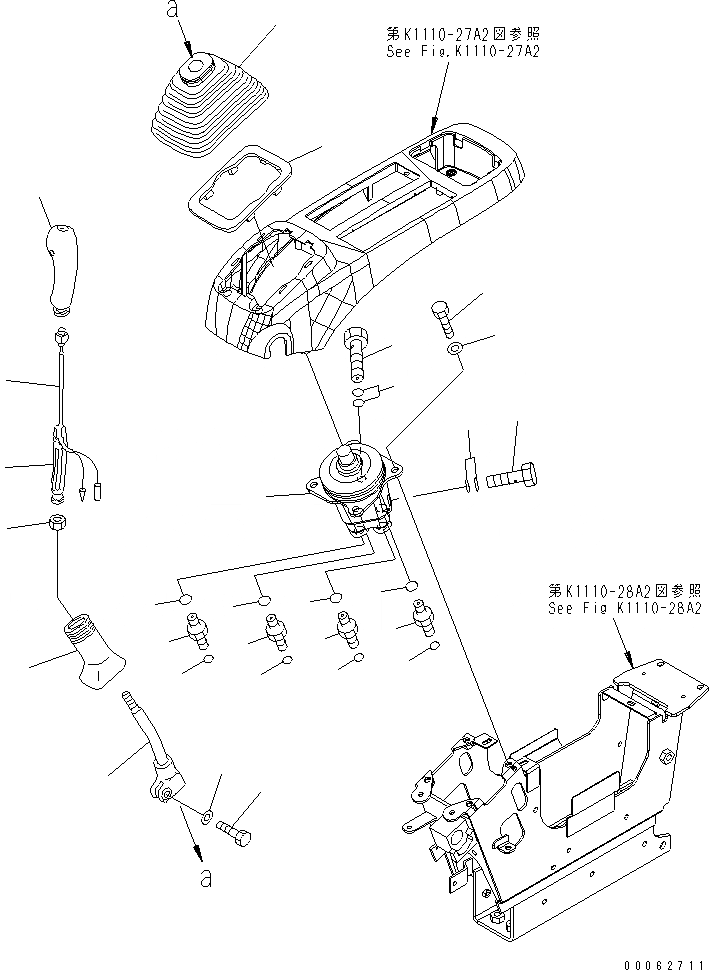 a

第K1110-27A2図参照
See Fig.K1110-27A2

第K1110-28A2図参照
See Fig K1110-28A2

a

00062711