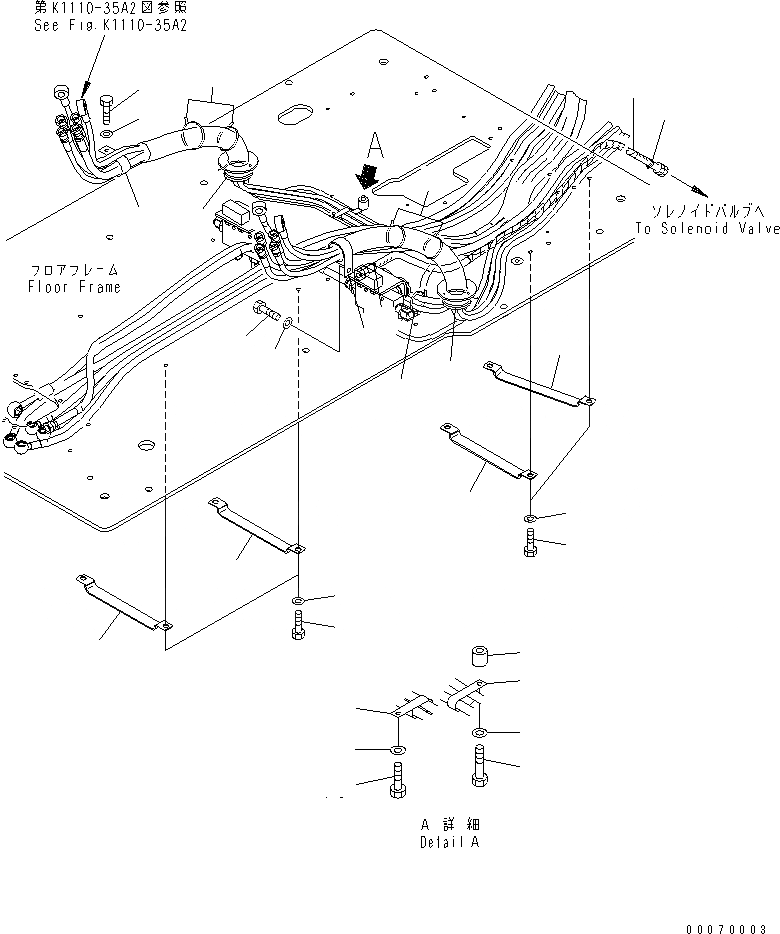 第K1110-35A2図参照
See Fig.K1110-35A2

A

ソレノイドバルブへ
To Solenoid Valve

フロアフレーム
Floor Frame

A 詳細
Detail A

00070003