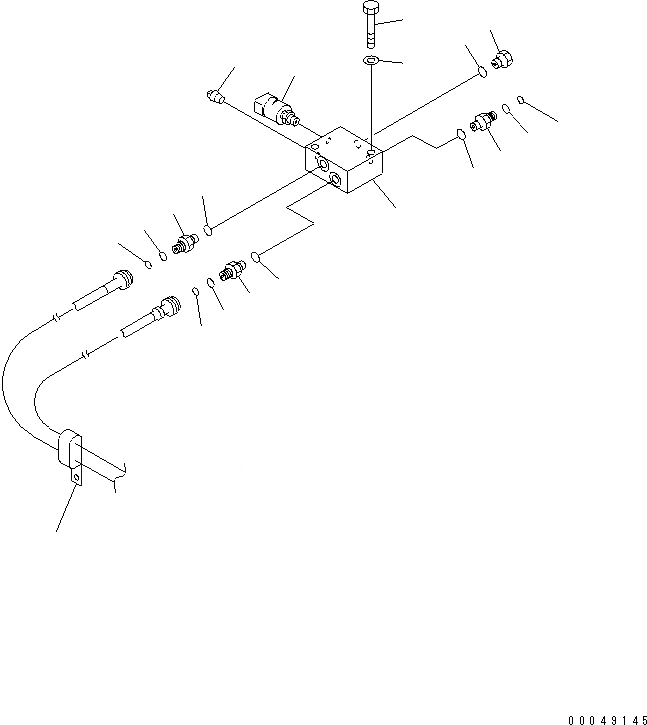 00049145