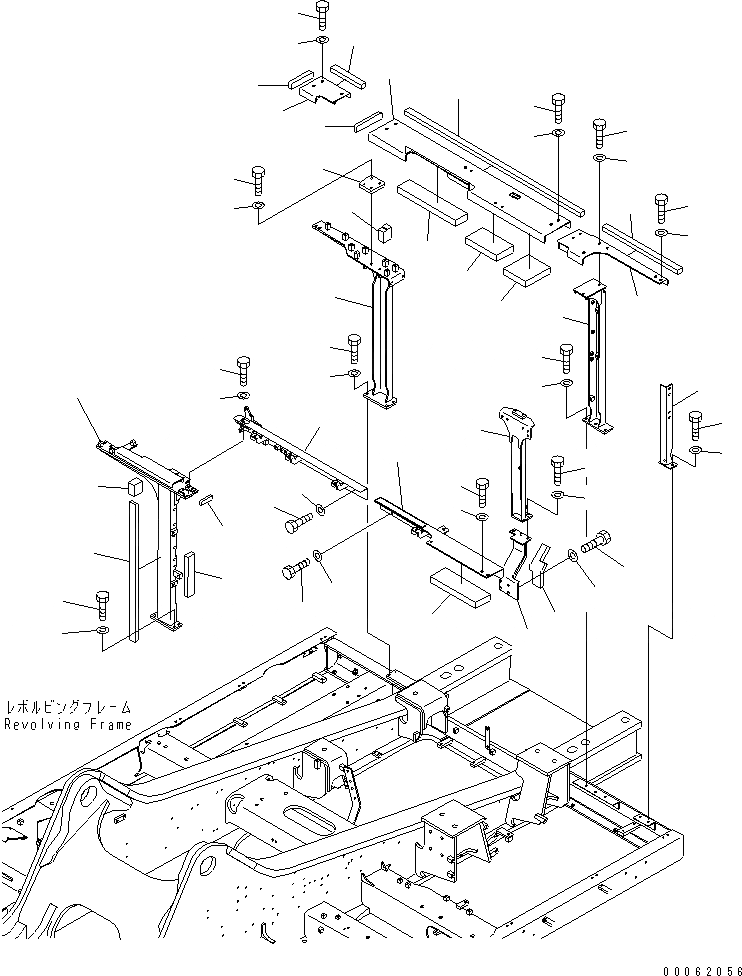 レボルビングフレーム
Revolving Frame

00062056