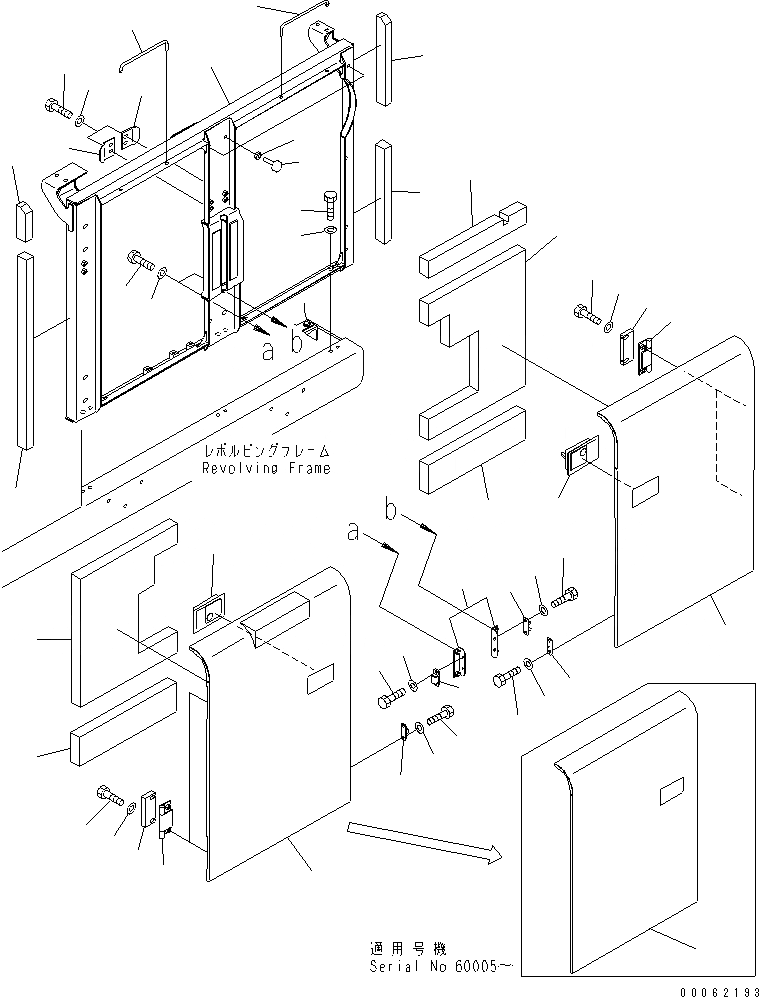 a b

レボルビングフレーム
Revolving Frame

b
a

適用号機
Serial No 60005~

00062193