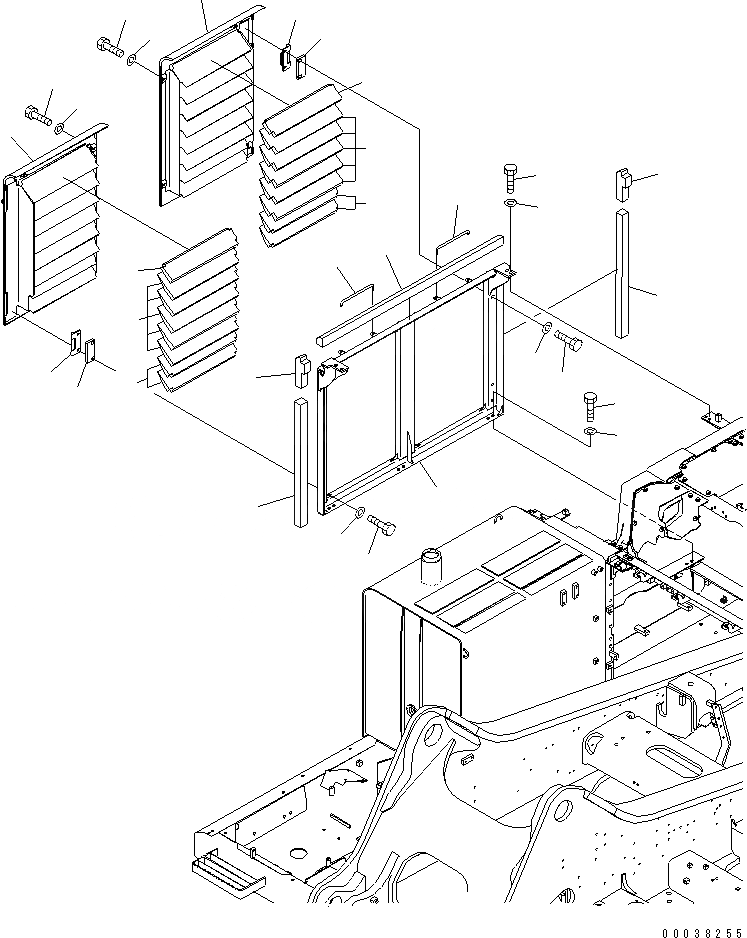 00038255