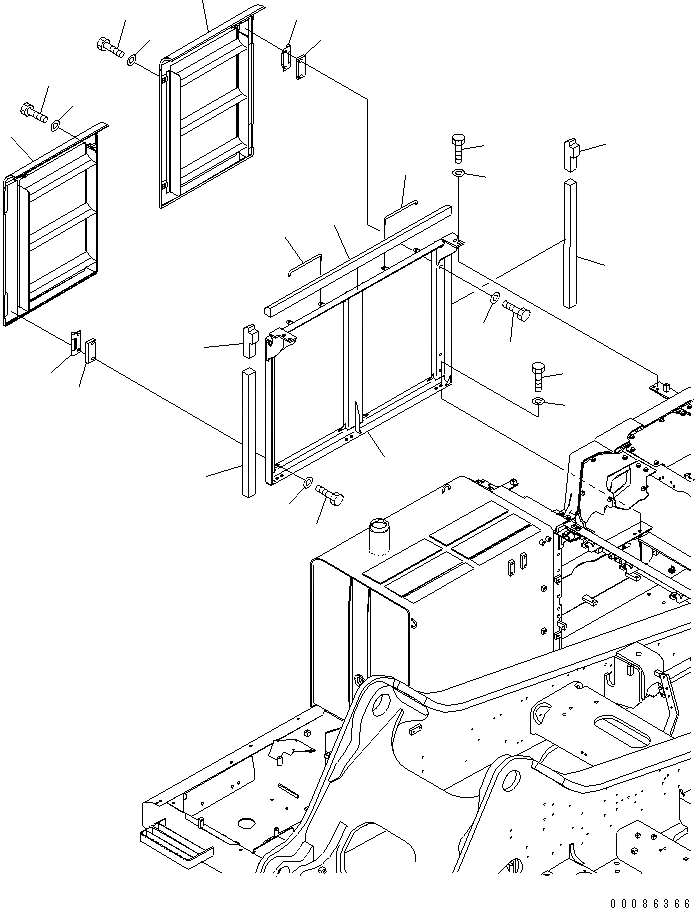 00086366