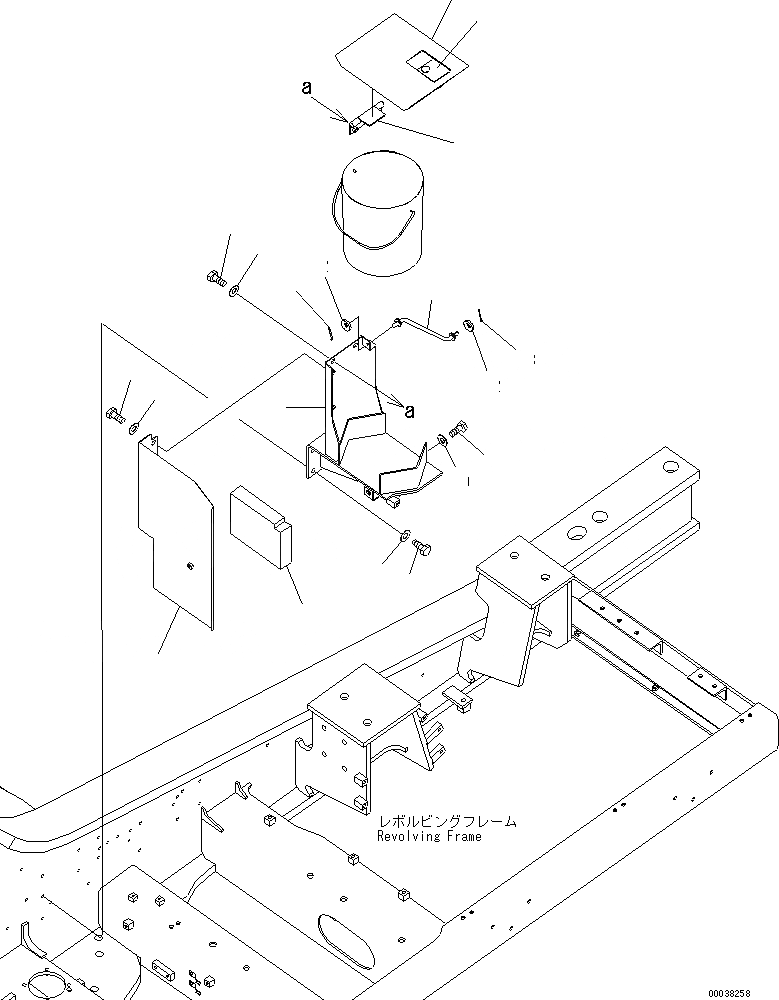 a

a

レボルビングフレーム
Revolving Frame

00038258