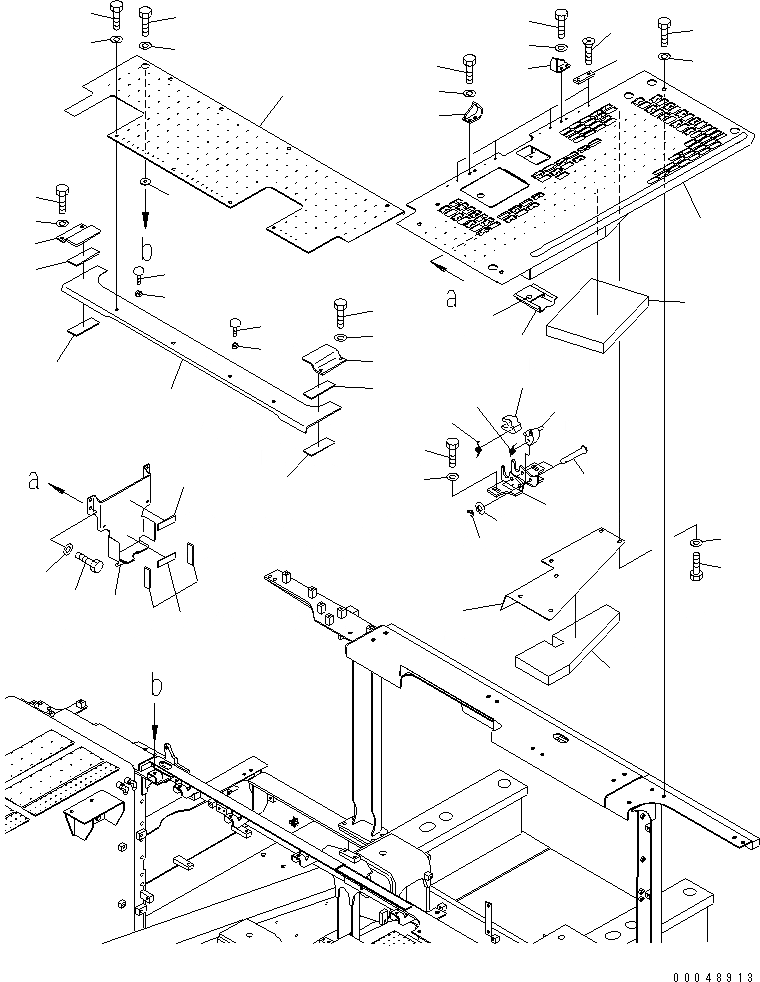 b
a
a
b
00048913