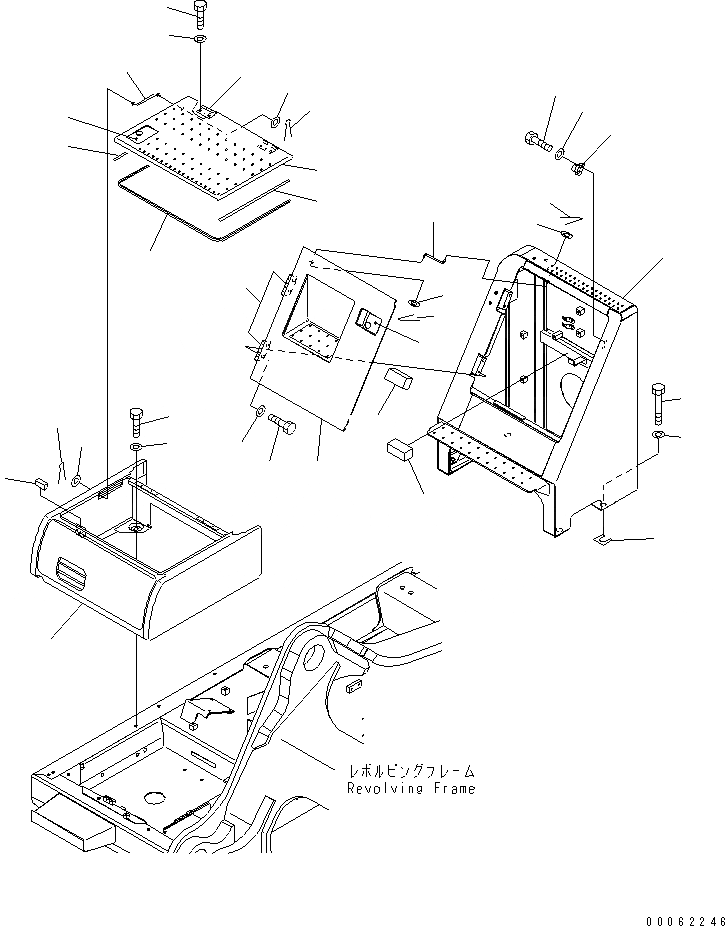 レボルビングフレーム
Revolving Frame

00062246