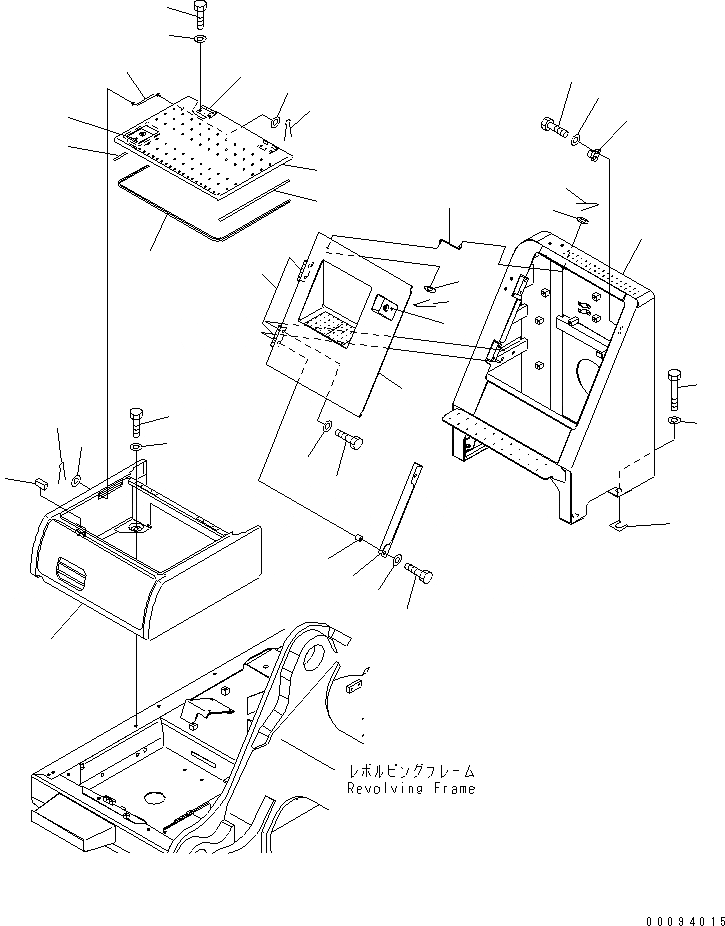 レボルビングフレーム
Revolving Frame

00094015