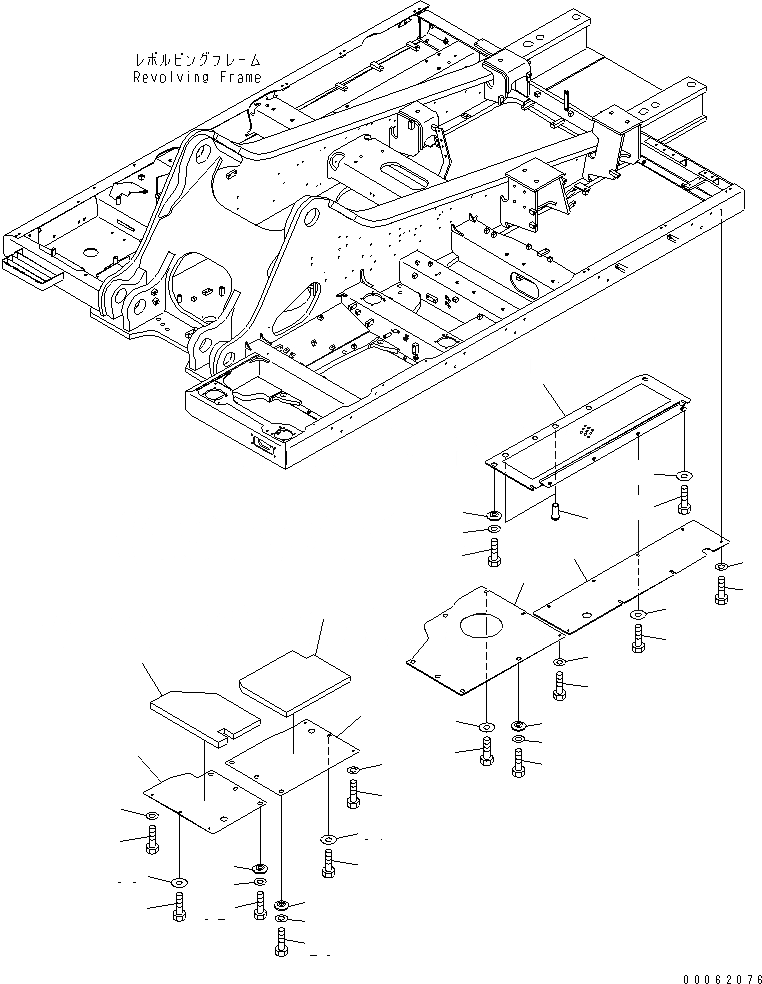 レボルビングフレーム
Revolving Frame

00062076